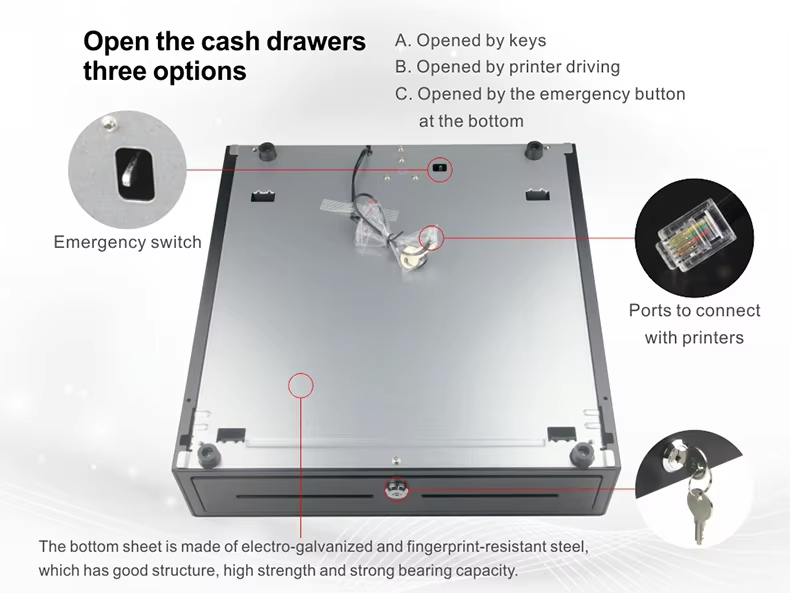 Open the cash drawers three options

A. Opened by keys
B. Opened by printer driving
C. Opened by the emergency button at the bottom

Emergency switch

Ports to connect with printers

The bottom sheet is made of electro-galvanized and fingerprint-resistant steel, which has good structure, high strength and strong bearing capacity.